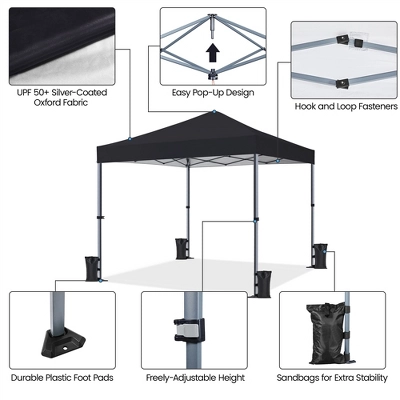 UPF 50+ Silver-Coated Oxford Fabric

Easy Pop-Up Design

Hook and Loop Fasteners

Durable Plastic Foot Pads

Freely-Adjustable Height

Sandbags for Extra Stability