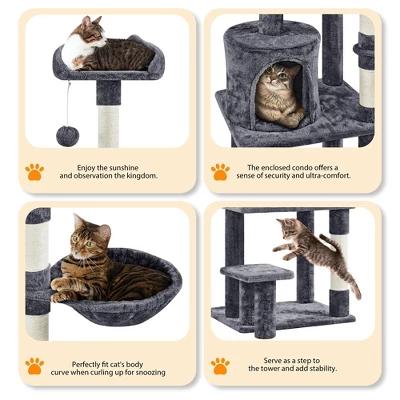 Enjoy the sunshine and observation the kingdom.

The enclosed condo offers a sense of security and ultra-comfort.

Perfectly fit cat's body curve when curling up for snoozing

Serve as a step to the tower and add stability.