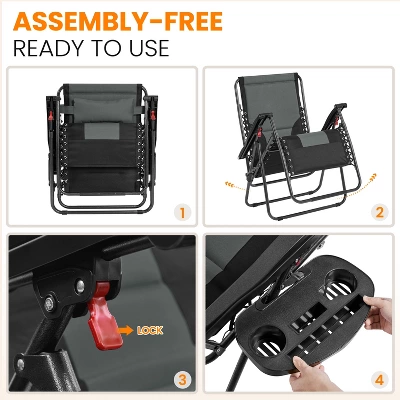 ASSEMBLY-FREE
READY TO USE

1

2

LOCK

3

4