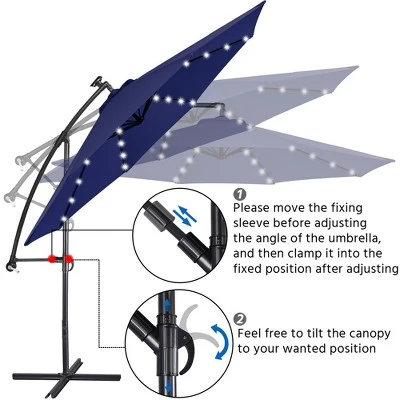 1
Please move the fixing sleeve before adjusting the angle of the umbrella, and then clamp it into the fixed position after adjusting

2
Feel free to tilt the canopy to your wanted position