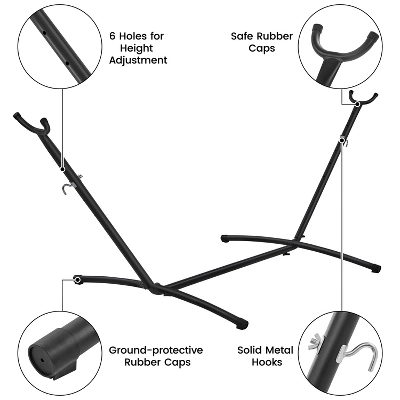 6 Holes for Height Adjustment

Safe Rubber Caps

Ground-protective Rubber Caps

Solid Metal Hooks