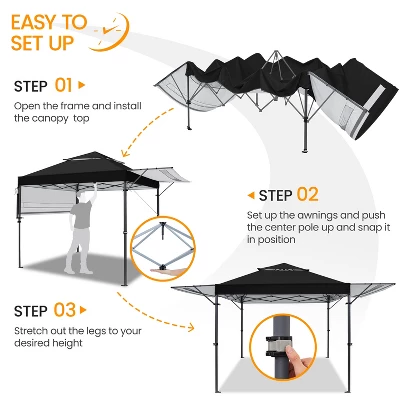 EASY TO SET UP

STEP 01

Open the frame and install the canopy top

STEP 02

Set up the awnings and push the center pole up and snap it in position

STEP 03

Stretch out the legs to your desired height