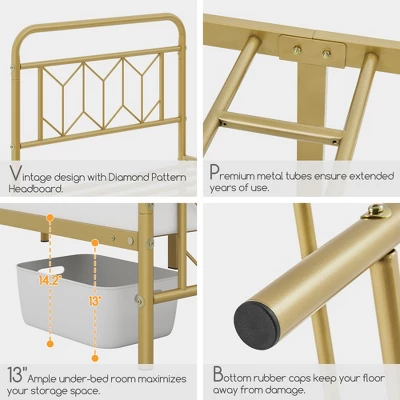 Vintage design with Diamond Pattern Headboard.

Premium metal tubes ensure extended years of use.

14.2"

13"

13" Ample under-bed room maximizes your storage space.

Bottom rubber caps keep your floor away from damage.