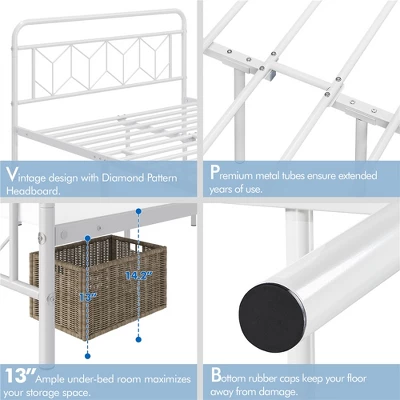 Vintage design with Diamond Pattern Headboard.

Premium metal tubes ensure extended years of use.

14.2"

13"

13" Ample under-bed room maximizes your storage space.

Bottom rubber caps keep your floor away from damage.