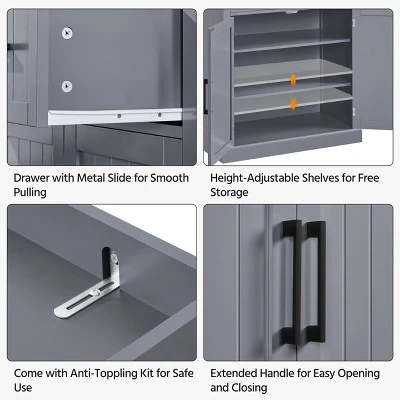 Drawer with Metal Slide for Smooth Pulling

Height-Adjustable Shelves for Free Storage

Come with Anti-Toppling Kit for Safe Use

Extended Handle for Easy Opening and Closing