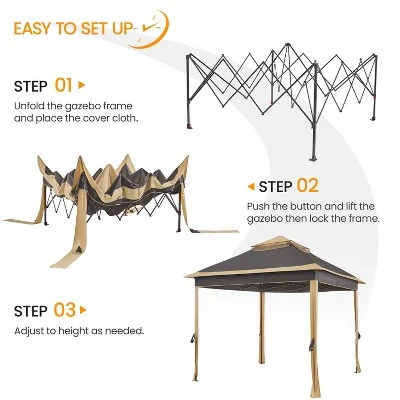 EASY TO SET UP

STEP 01

Unfold the gazebo frame and place the cover cloth.

STEP 02

Push the button and lift the gazebo then lock the frame.

STEP 03

Adjust to height as needed.