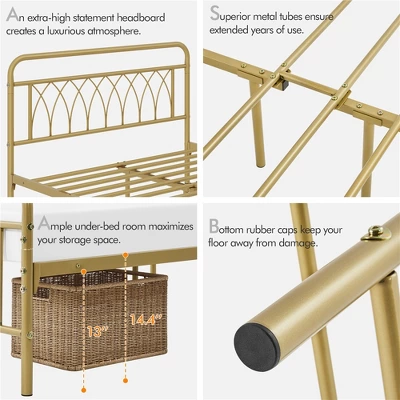 An extra-high statement headboard creates a luxurious atmosphere.

Superior metal tubes ensure extended years of use.

Ample under-bed room maximizes your storage space.

13"

14.4"

Bottom rubber caps keep your floor away from damage.