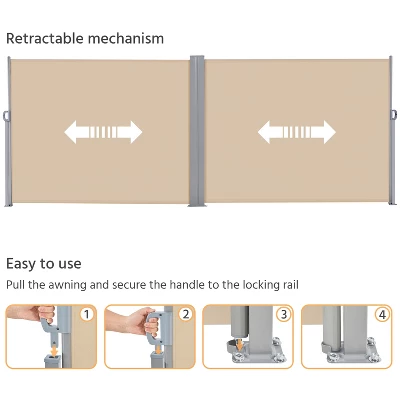 Retractable mechanism

Easy to use

Pull the awning and secure the handle to the locking rail

1

2

3

4