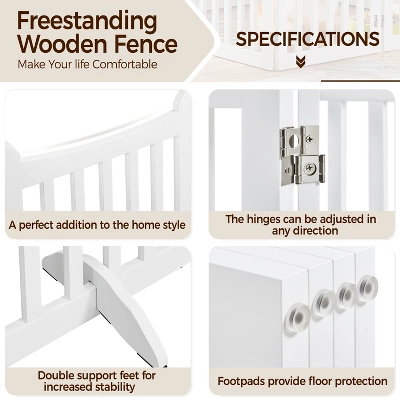 Freestanding Wooden Fence
Make Your life Comfortable

SPECIFICATIONS

A perfect addition to the home style

The hinges can be adjusted in any direction

Double support feet for increased stability

Footpads provide floor protection