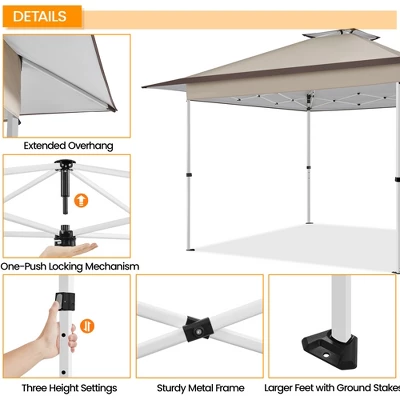 DETAILS

Extended Overhang

One-Push Locking Mechanism

Three Height Settings

Sturdy Metal Frame

Larger Feet with Ground Stakes