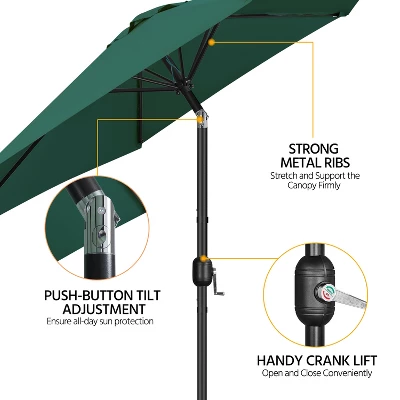 STRONG METAL RIBS
Stretch and Support the Canopy Firmly

PUSH-BUTTON TILT ADJUSTMENT
Ensure all-day sun protection

HANDY CRANK LIFT
Open and Close Conveniently