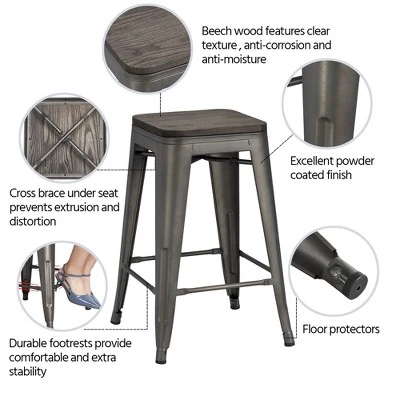 Beech wood features clear texture , anti-corrosion and anti-moisture

Excellent powder coated finish

Cross brace under seat prevents extrusion and distortion

Floor protectors

Durable footrests provide comfortable and extra stability