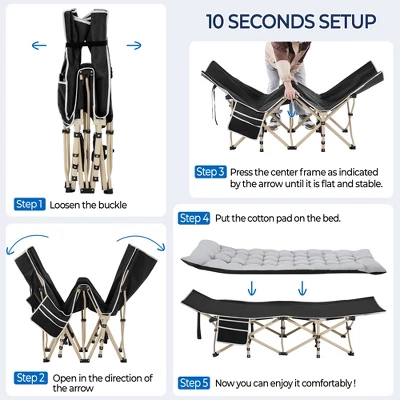 10 SECONDS SETUP

Step 1 Loosen the buckle

Step 2 Open in the direction of the arrow

Step 3 Press the center frame as indicated by the arrow until it is flat and stable.

Step 4 Put the cotton pad on the bed.

Step 5 Now you can enjoy it comfortably !