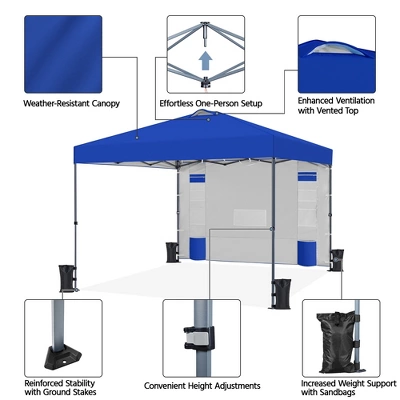 Weather-Resistant Canopy

Effortless One-Person Setup

Enhanced Ventilation with Vented Top

Reinforced Stability with Ground Stakes

Convenient Height Adjustments

Increased Weight Support with Sandbags