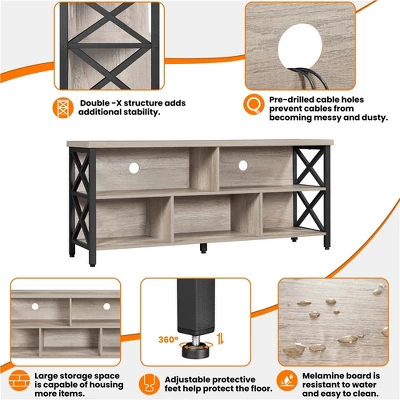 Double -X structure adds additional stability.

Pre-drilled cable holes prevent cables from becoming messy and dusty.

360°

Large storage space is capable of housing more items.

Adjustable protective feet help protect the floor.

Melamine board is resistant to water and easy to clean.