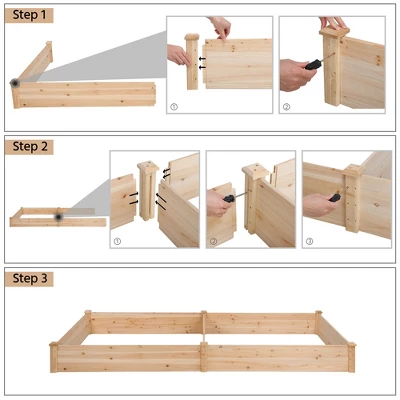 Step 1

①

②

Step 2

①

②

③

Step 3