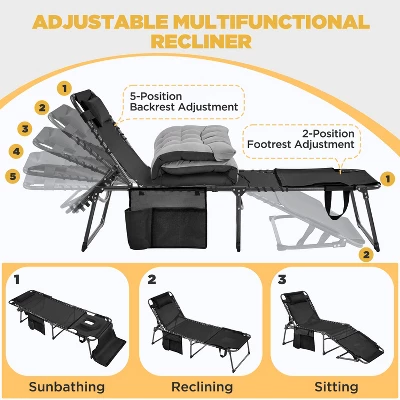 ADJUSTABLE MULTIFUNCTIONAL RECLINER

1
2
3
4
5

5-Position Backrest Adjustment

2-Position Footrest Adjustment

1
2

1
Sunbathing

2
Reclining

3
Sitting