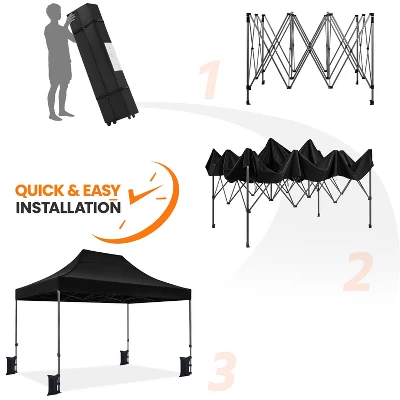 1

QUICK & EASY
INSTALLATION

2

3